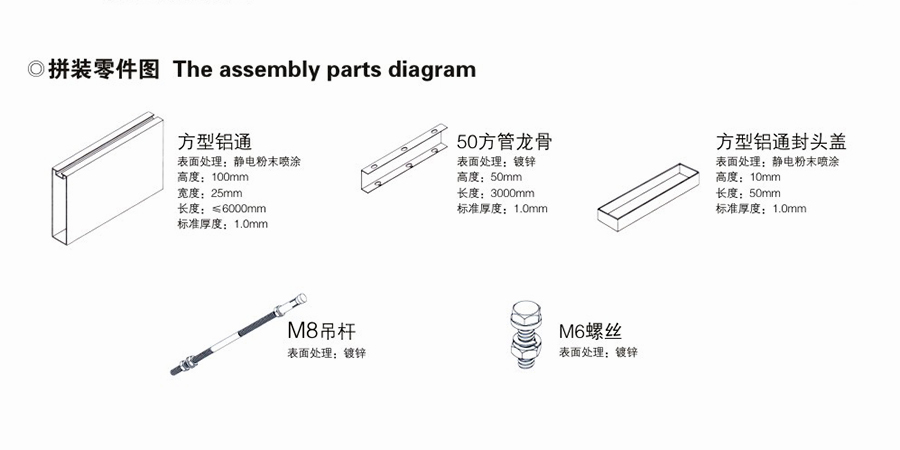 ◎拼装零件图 The assembly parts diagram

方型铝通
表面处理：静电粉末喷涂
高度：100mm
宽度：25mm
长度：≤6000mm
标准厚度：1.0mm

50方管龙骨
表面处理：镀锌
高度：50mm
长度：3000mm
标准厚度：1.0mm

方型铝通封头盖
表面处理：静电粉末喷涂
高度：10mm
长度：50mm
标准厚度：1.0mm

M8吊杆
表面处理：镀锌

M6螺丝
表面处理：镀锌