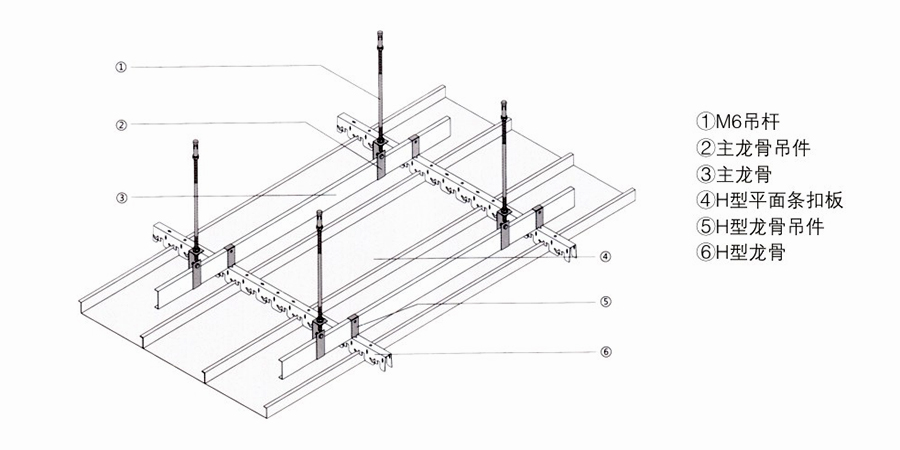 ①
②
③
④
⑤
⑥

①M6吊杆
②主龙骨吊件
③主龙骨
④H型平面条扣板
⑤H型龙骨吊件
⑥H型龙骨