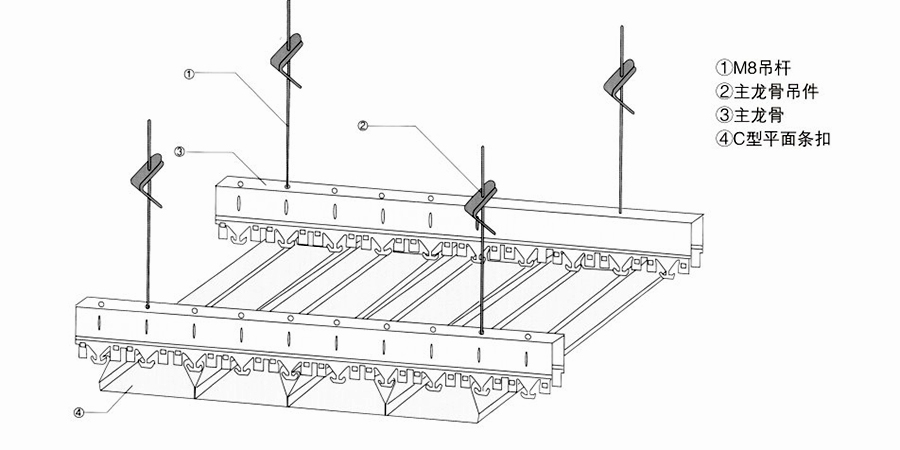 ①
②
③
④

①M8吊杆
②主龙骨吊件
③主龙骨
④C型平面条扣